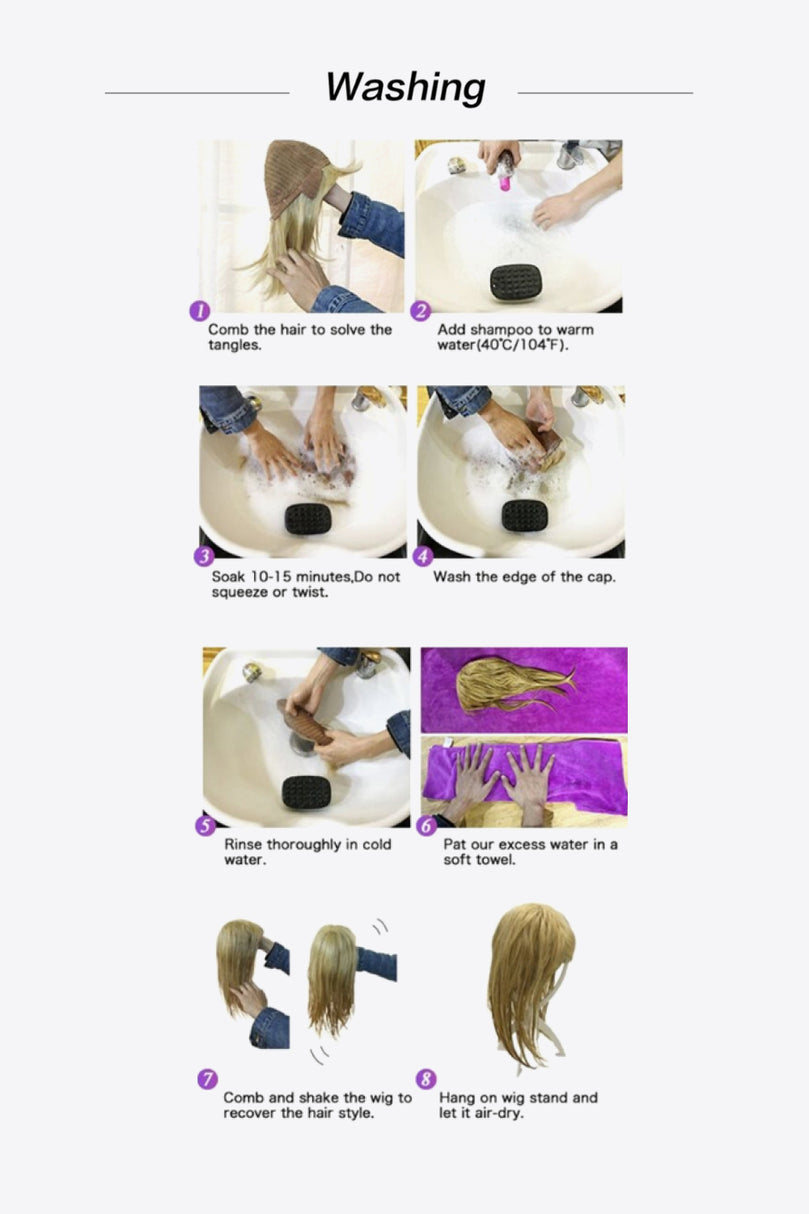 Washing

1 Comb the hair to solve the tangles.

2 Add shampoo to warm water(40℃/104℉).

3 Soak 10-15 minutes,Do not squeeze or twist.

4 Wash the edge of the cap.

5 Rinse thoroughly in cold water.

6 Pat our excess water in a soft towel.

7 Comb and shake the wig to recover the hair style.

8 Hang on wig stand and let it air-dry.